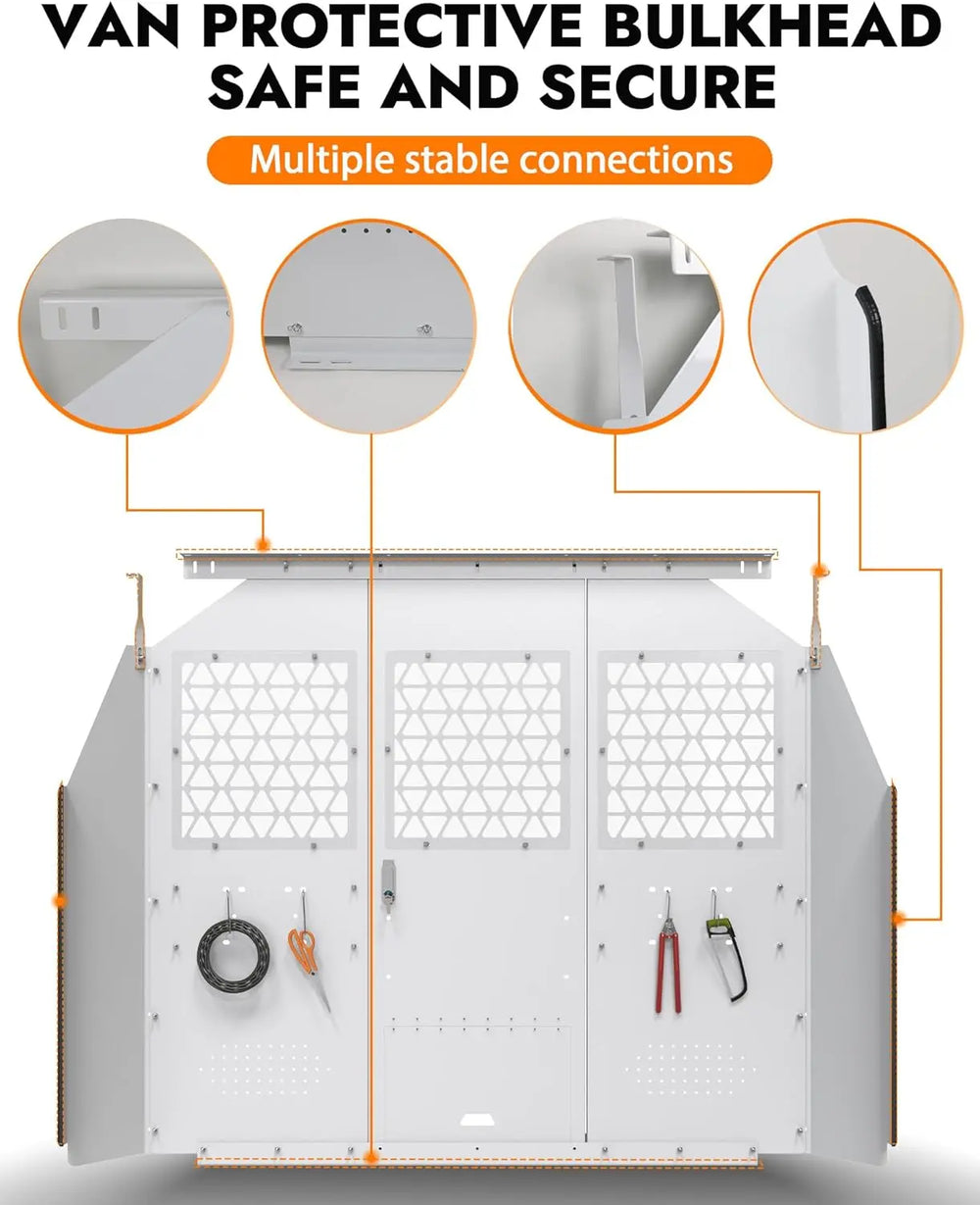 VAN PROTECTIVE BULKHEAD
SAFE AND SECURE

Multiple stable connections