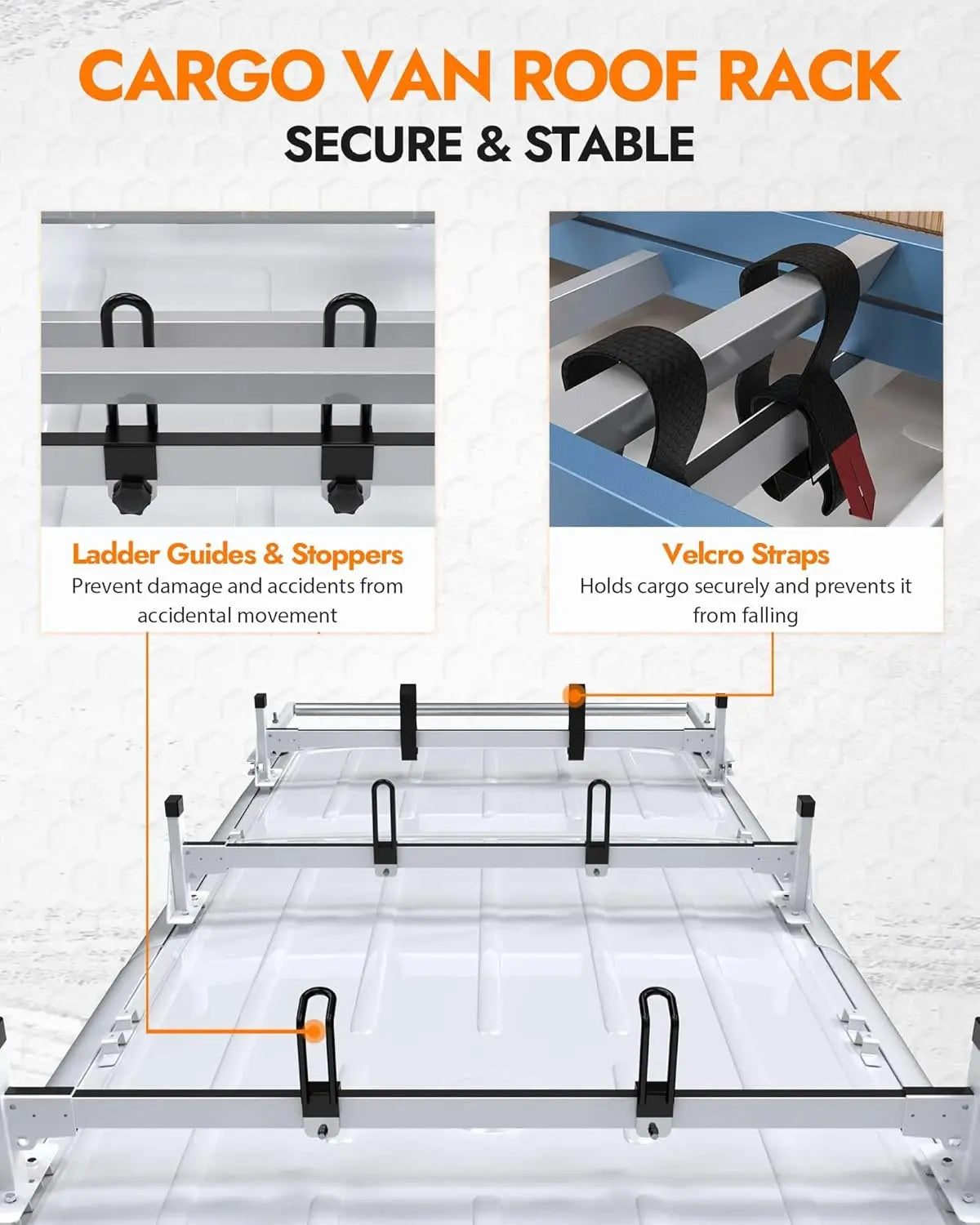 CARGO VAN ROOF RACK
SECURE & STABLE

Ladder Guides & Stoppers
Prevent damage and accidents from accidental movement

Velcro Straps
Holds cargo securely and prevents it from falling