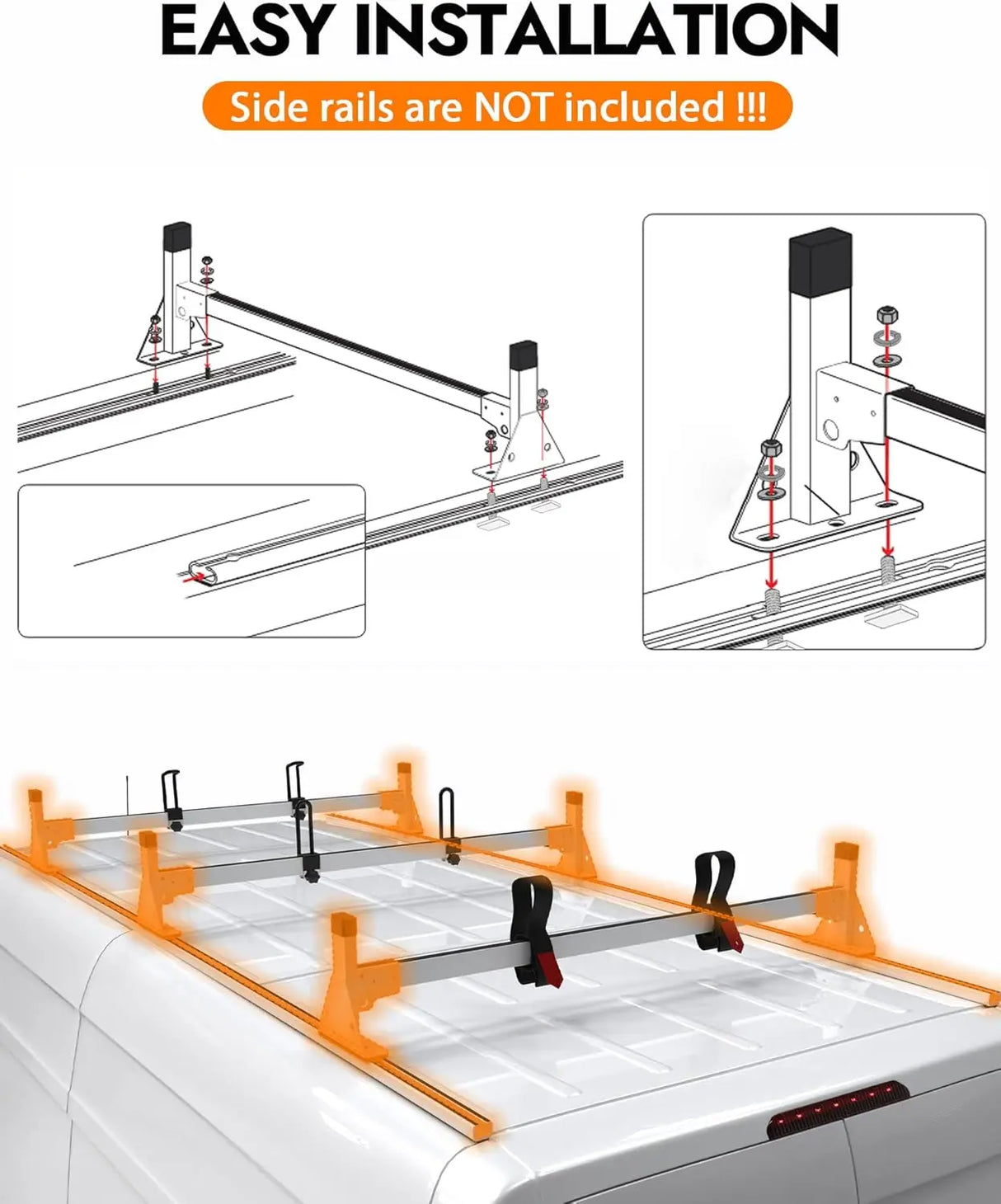 EASY INSTALLATION

Side rails are NOT included !!!