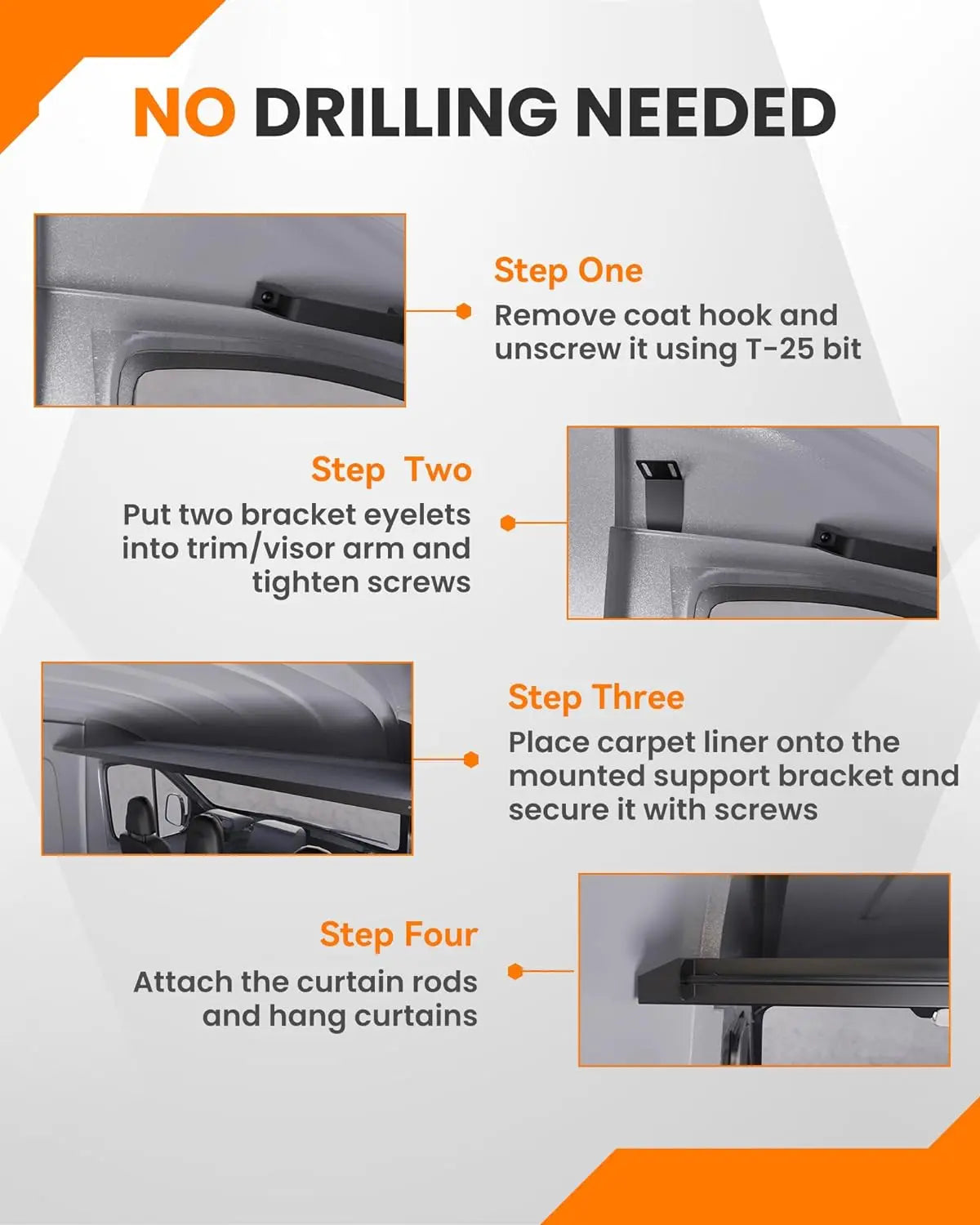 NO DRILLING NEEDED

Step One

Remove coat hook and unscrew it using T-25 bit

Step Two

Put two bracket eyelets into trim/visor arm and tighten screws

Step Three

Place carpet liner onto the mounted support bracket and secure it with screws

Step Four

Attach the curtain rods and hang curtains