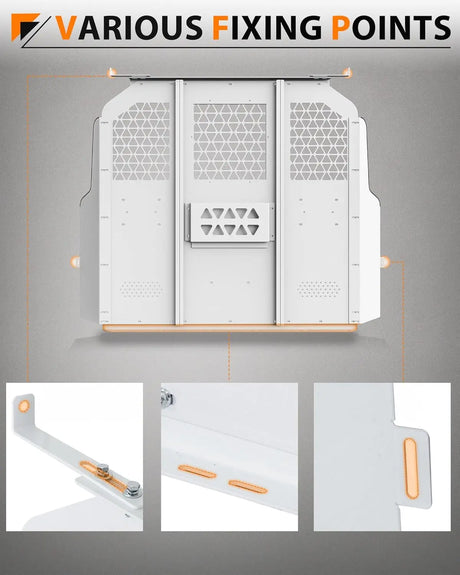 VARIOUS FIXING POINTS