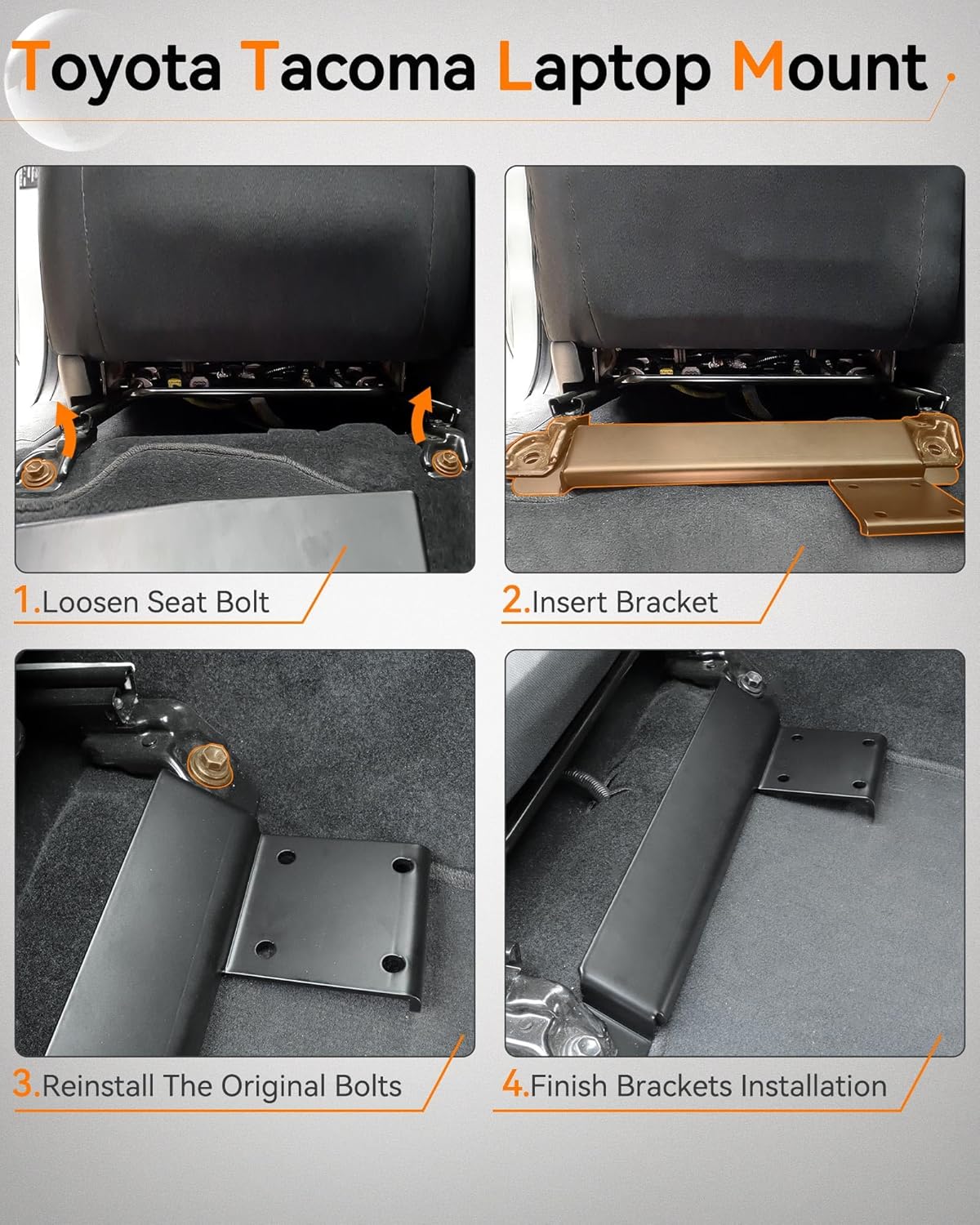 Toyota Tacoma Laptop Mount

1.Loosen Seat Bolt

2.Insert Bracket

3.Reinstall The Original Bolts

4.Finish Brackets Installation