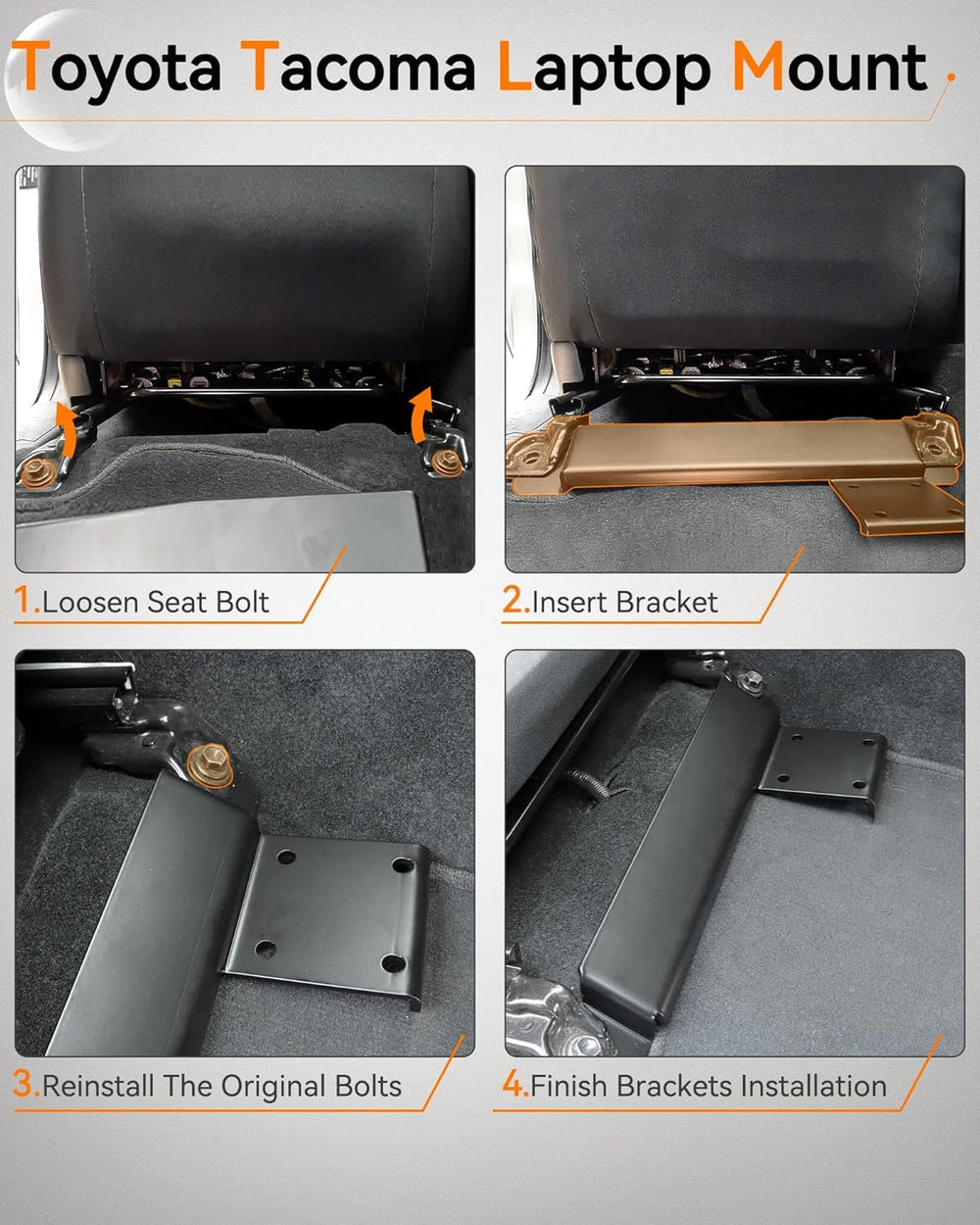 Toyota Tacoma Laptop Mount

1.Loosen Seat Bolt

2.Insert Bracket

3.Reinstall The Original Bolts

4.Finish Brackets Installation