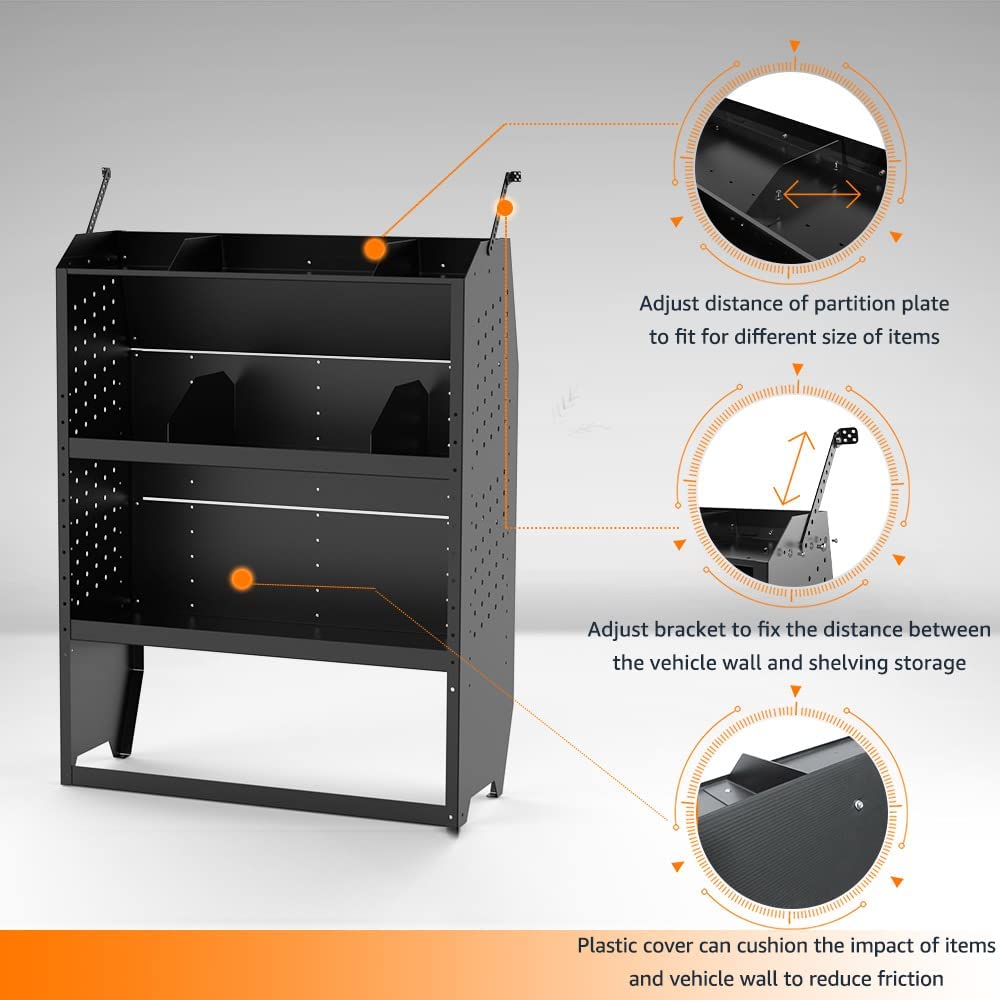 Adjust distance of partition plate to fit for different size of items

Adjust bracket to fix the distance between the vehicle wall and shelving storage

Plastic cover can cushion the impact of items and vehicle wall to reduce friction