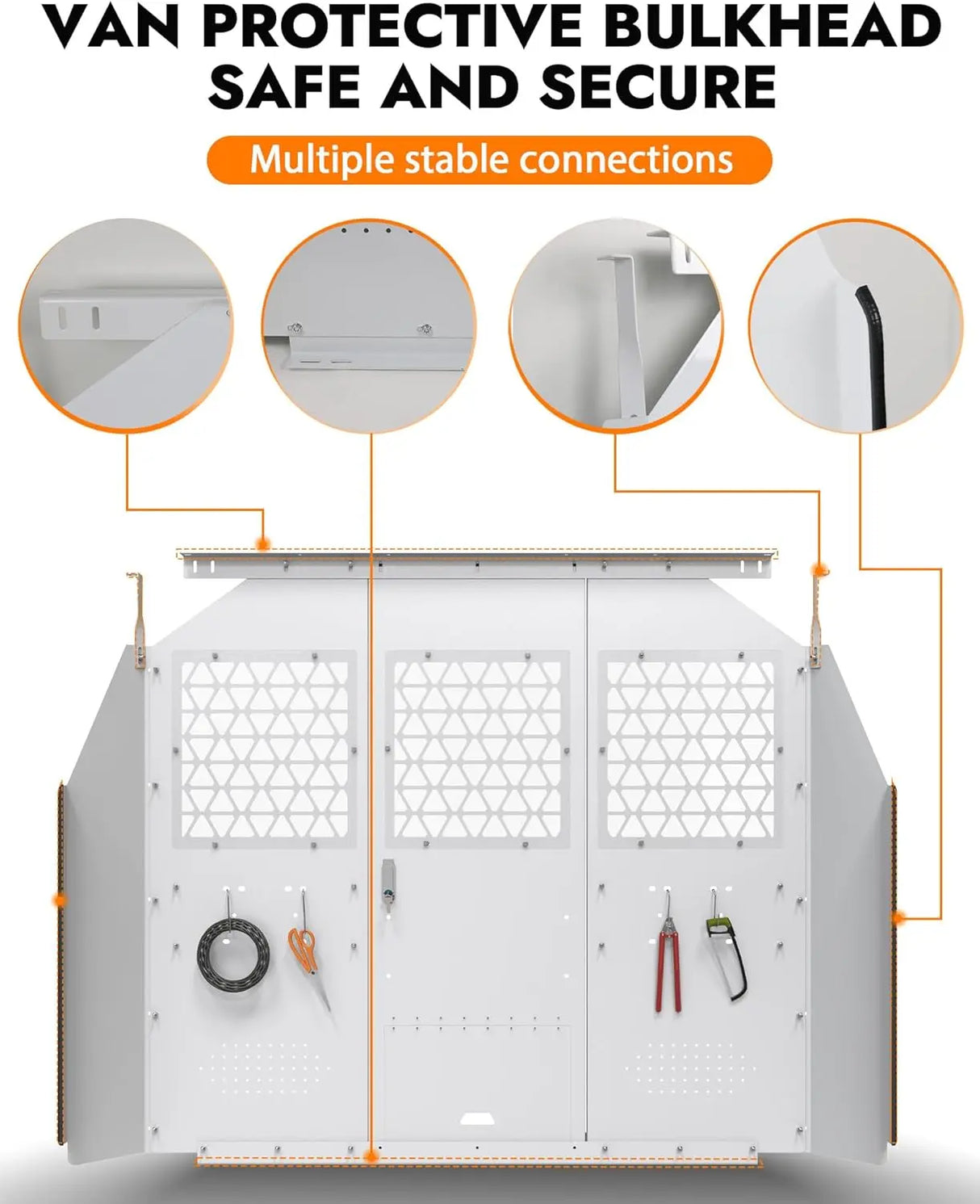 VAN PROTECTIVE BULKHEAD
SAFE AND SECURE

Multiple stable connections