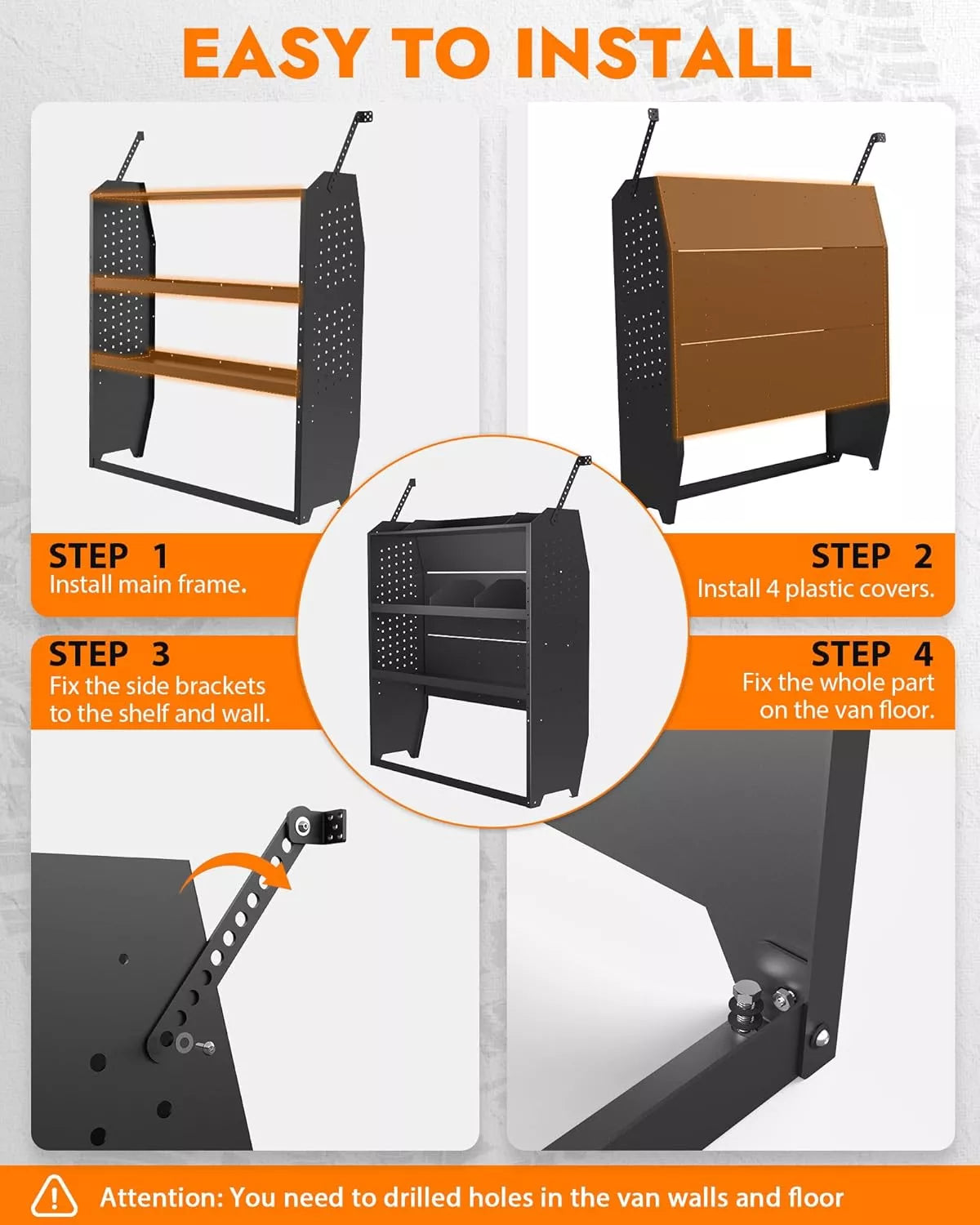 EASY TO INSTALL

STEP 1
Install main frame.

STEP 2
Install 4 plastic covers.

STEP 3
Fix the side brackets to the shelf and wall.

STEP 4
Fix the whole part on the van floor.

Attention: You need to drilled holes in the van walls and floor