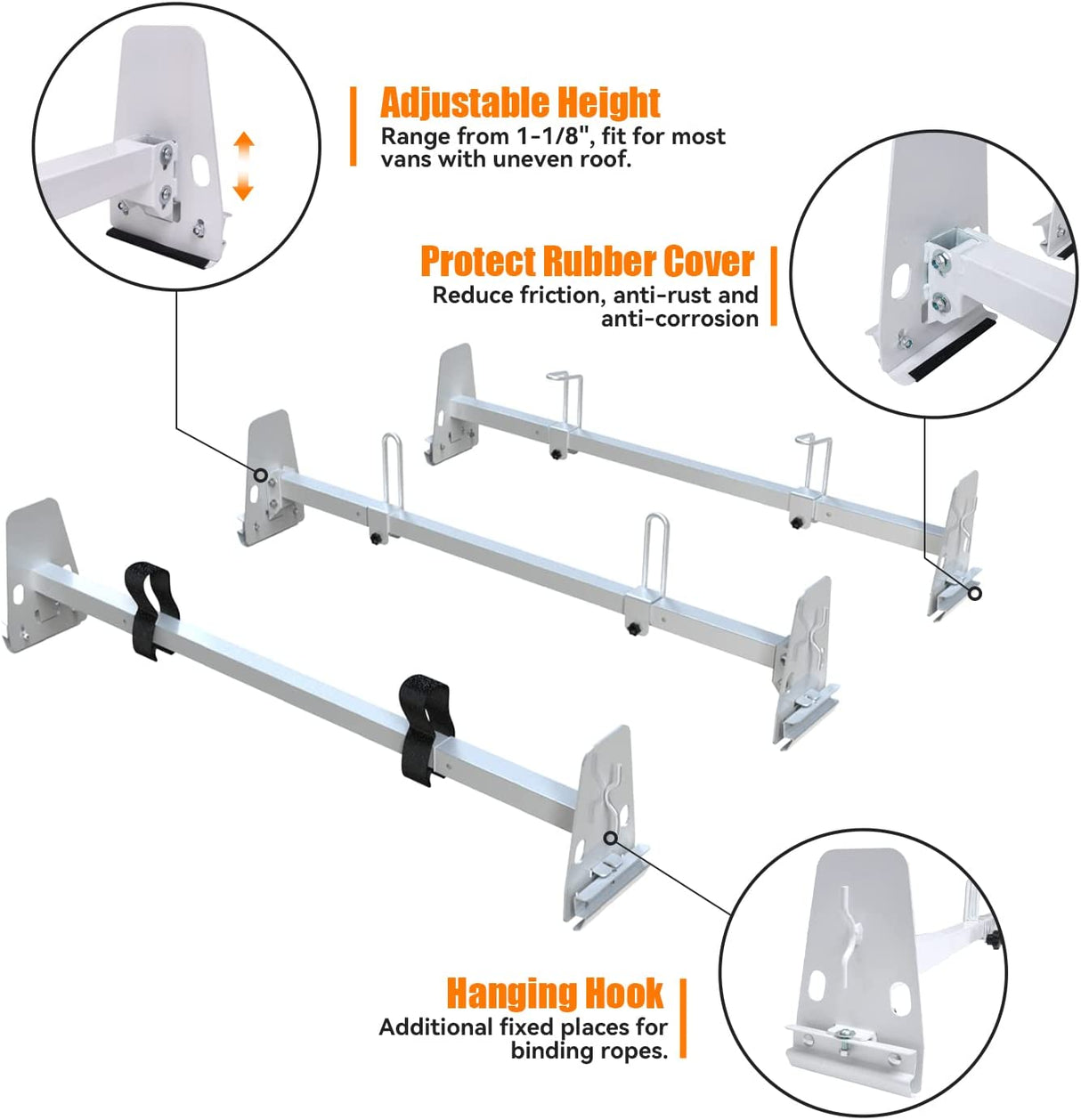 Adjustable Height
Range from 1-1/8", fit for most vans with uneven roof.

Protect Rubber Cover
Reduce friction, anti-rust and anti-corrosion

Hanging Hook
Additional fixed places for binding ropes.