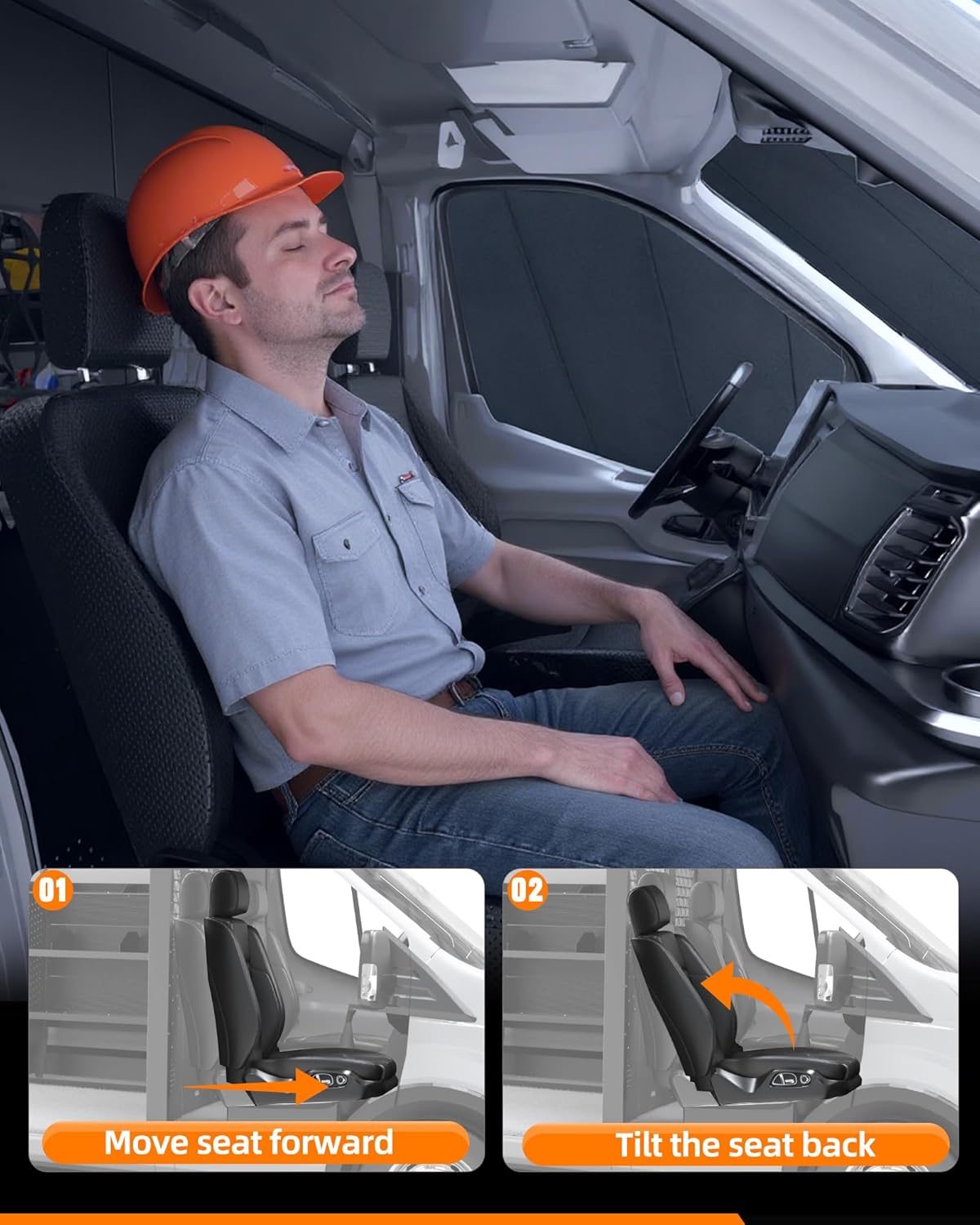 01

Move seat forward

02

Tilt the seat back